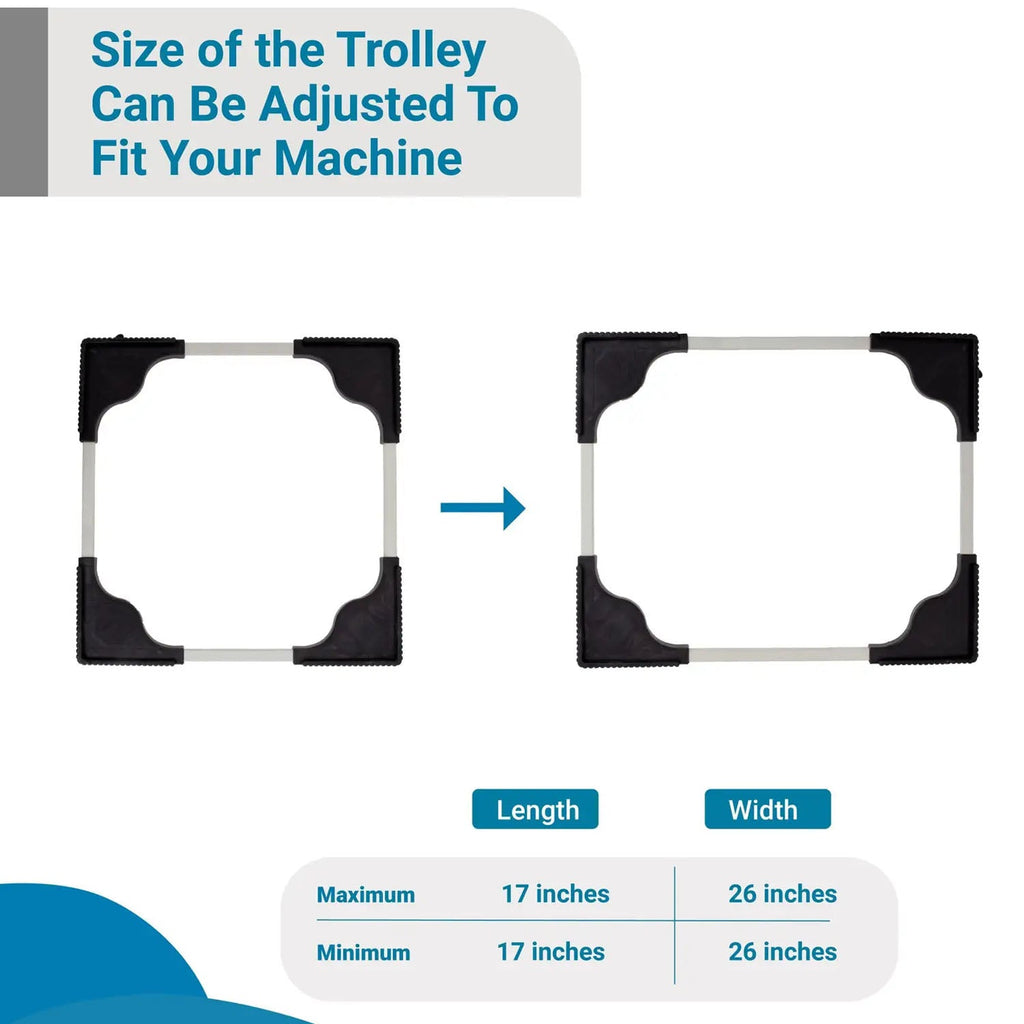 Size of the Trolley Can Be Adjusted To Fit Your Machine

|  | Length | Width |
|---|---|---|
| Maximum | 17 inches | 26 inches |
| Minimum | 17 inches | 26 inches |